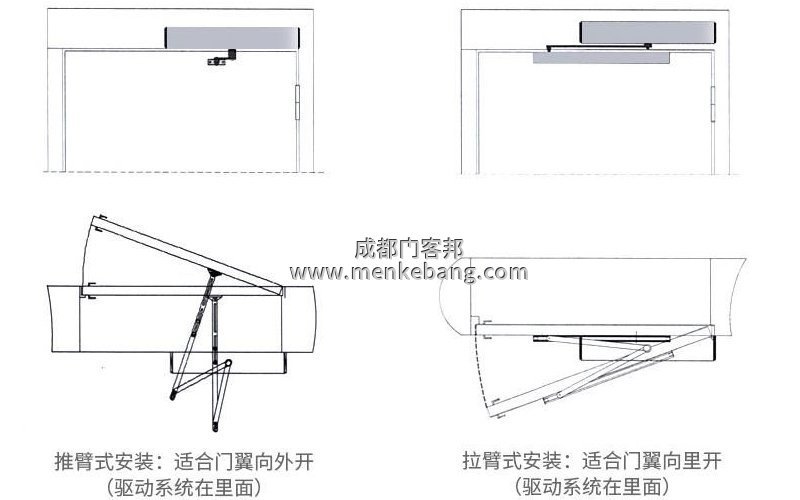 成都门客邦
www.menkebang.com

推臂式安装：适合门翼向外开
（驱动系统在里面）

拉臂式安装：适合门翼向里开
（驱动系统在里面）